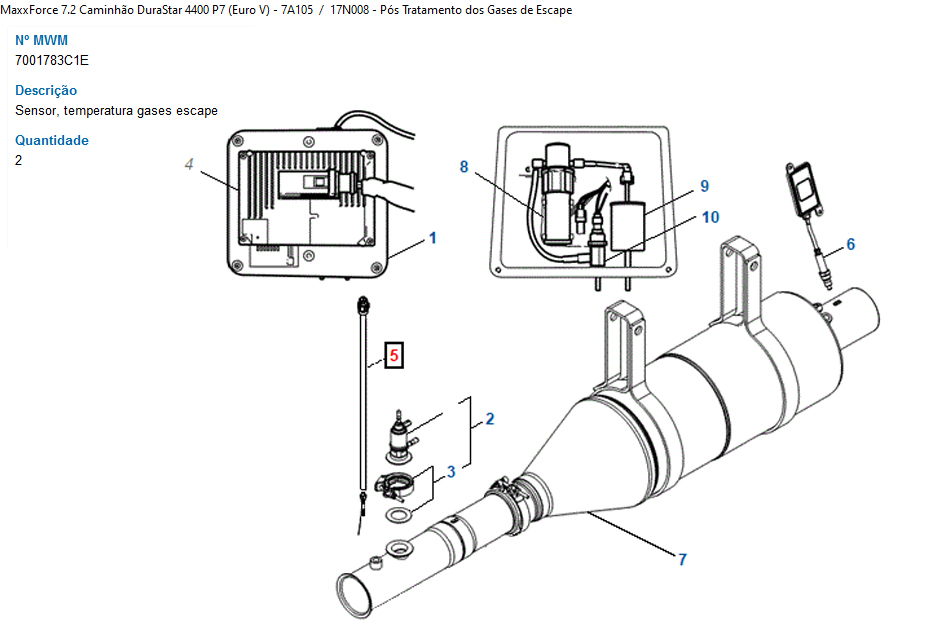 MaxxForce 7.2 Caminhão DuraStar 4400 P7 (Euro V) - 7A105 / 17N008 - Pós Tratamento dos Gases de Escape

Nº MWM
7001783C1E

Descrição
Sensor, temperatura gases escape

Quantidade
2

4
1
8
9
10
6
5
2
3
7