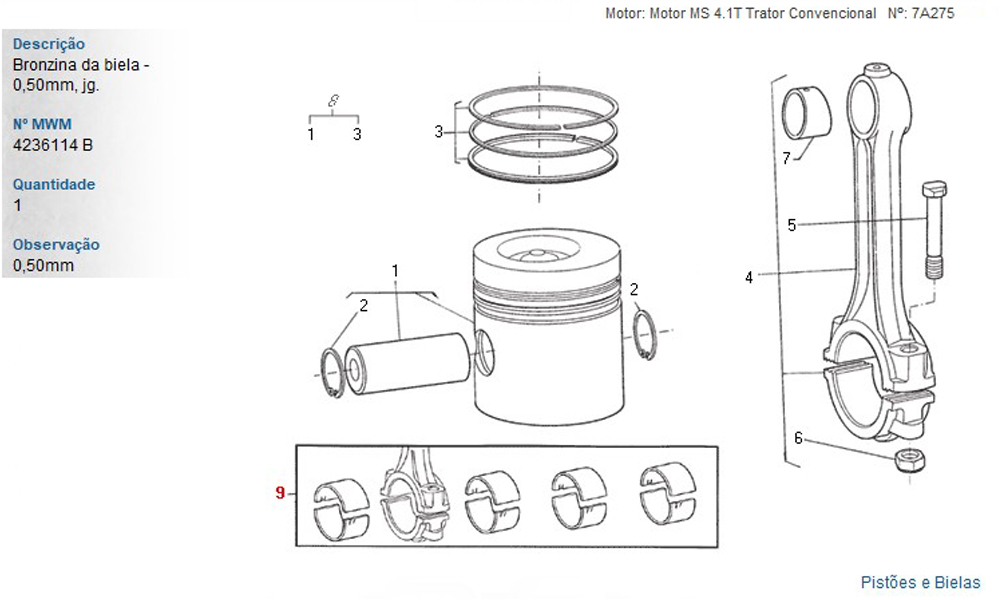 Motor: Motor MS 4.1T Trator Convencional Nº: 7A275

Descrição
Bronzina da biela - 0,50mm, jg.

Nº MWM
4236114 B

Quantidade
1

Observação
0,50mm

8
1 3
3
1
2
2
7
5
4
6
9

Pistões e Bielas