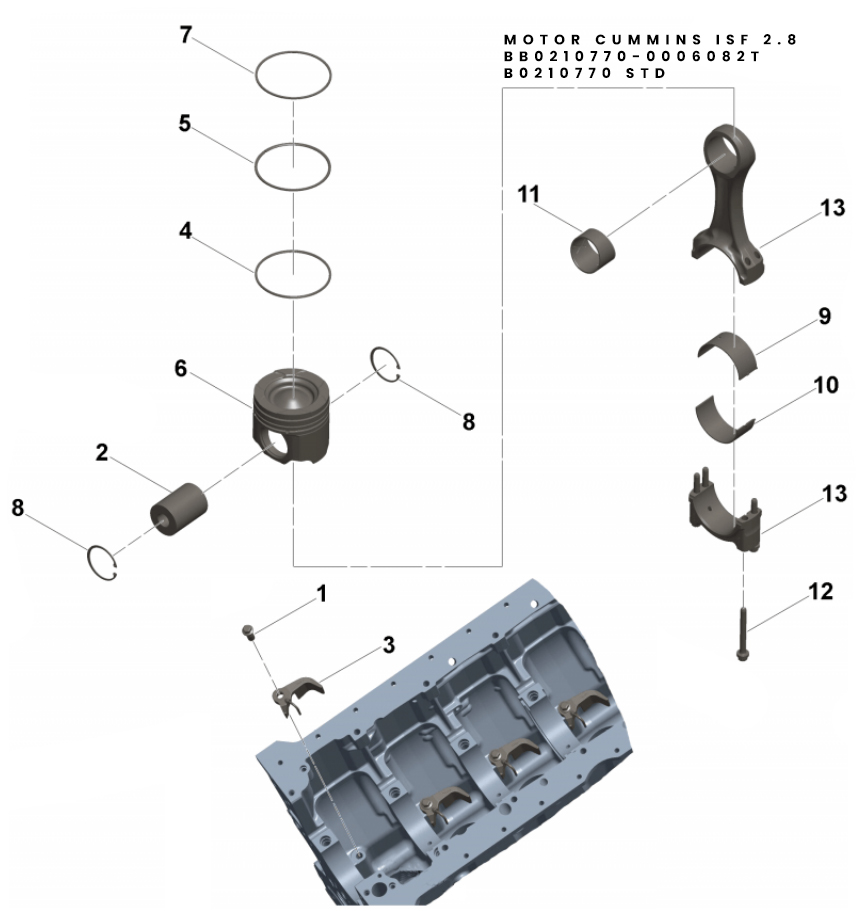 MOTOR CUMMINS ISF 2.8
BB0210770-0006082T
B0210770 STD

7
5
4
6
8
2
8
11
13
9
10
13
12
1
3