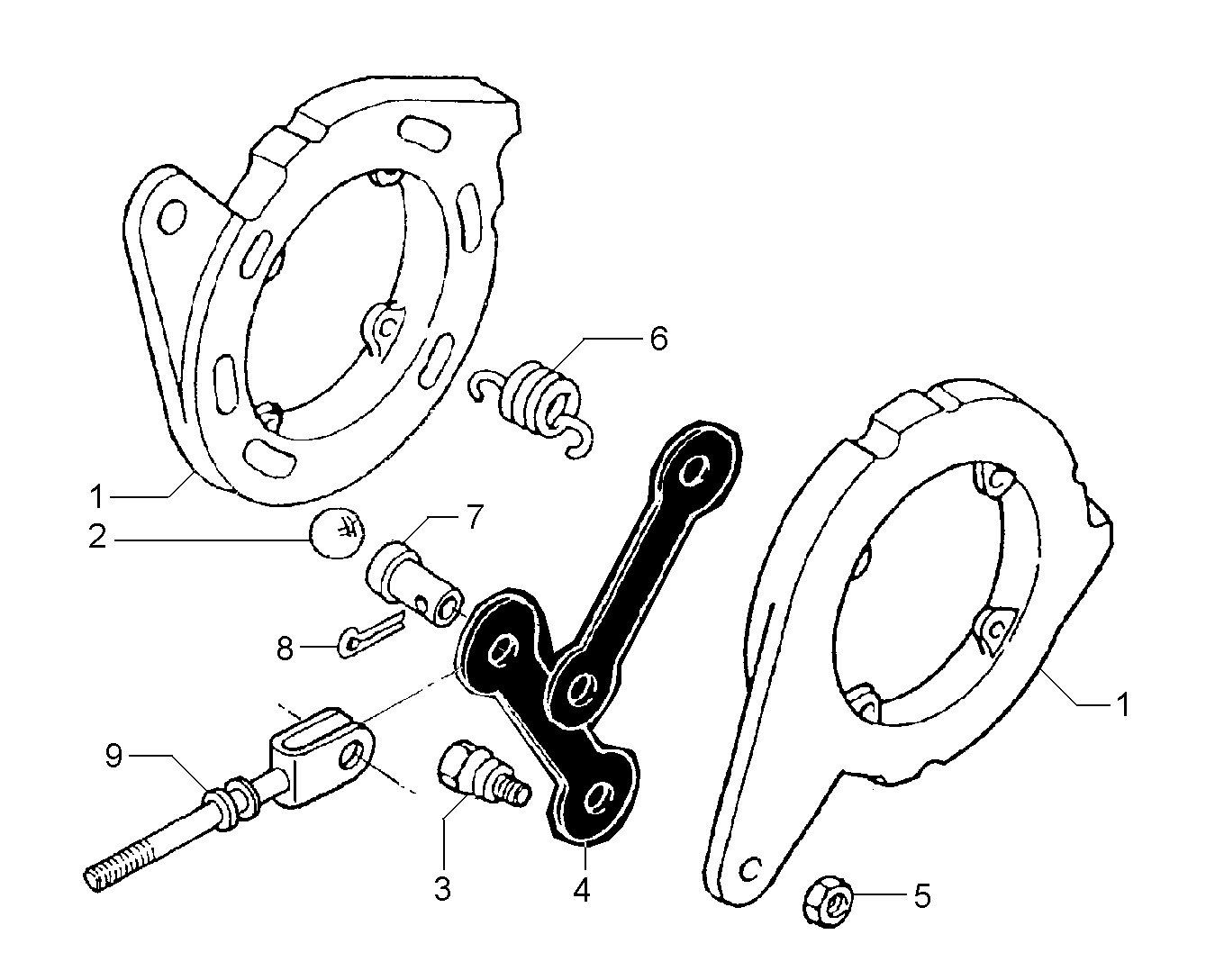 6
1
2
7
8
1
9
3
4
5