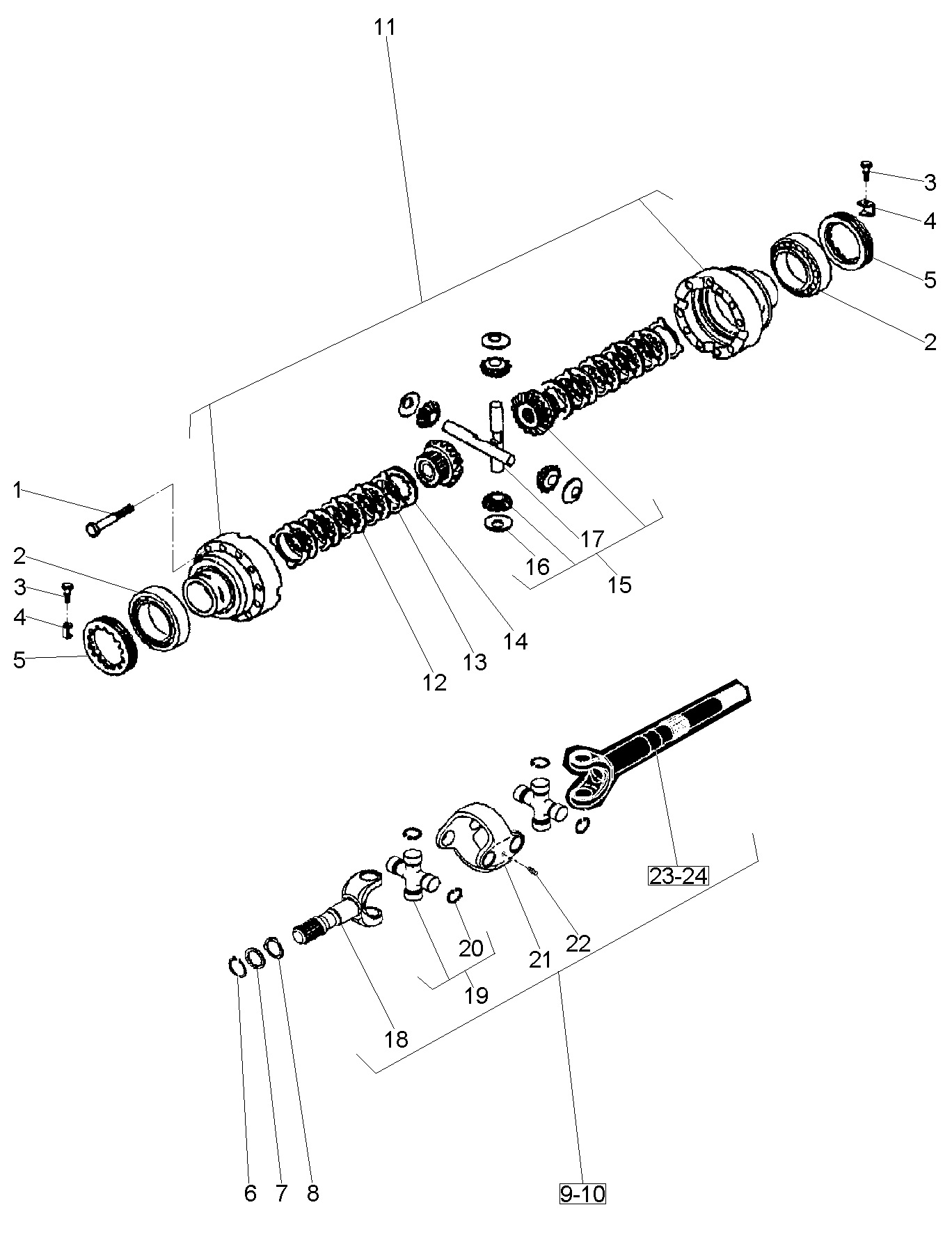 11
3
4
5
2
1
2
3
4
5
17
16
15
14
13
12
23-24
22
21
20
19
18
6 7 8
9-10