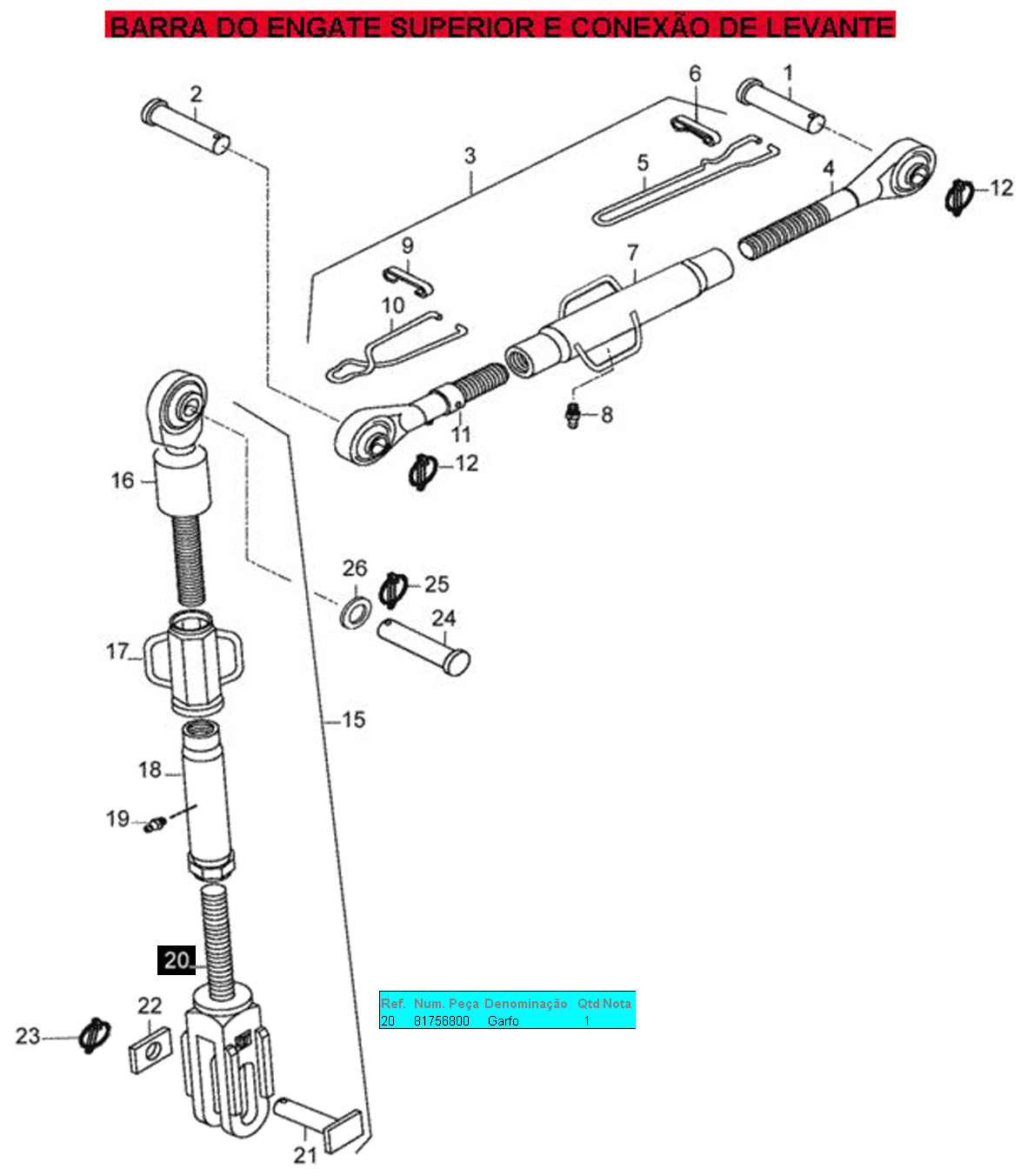 BARRA DO ENGATE SUPERIOR E CONEXÃO DE LEVANTE

2
6
1
3
5
4
12
9
7
10
11
8
12
16
26
25
24
17
15
18
19
20
22
23
21

| Ref. | Num. Peça | Denominação | Qtd | Nota |
|---|---|---|---|---|
| 20 | 81756800 | Garfo | 1 | |