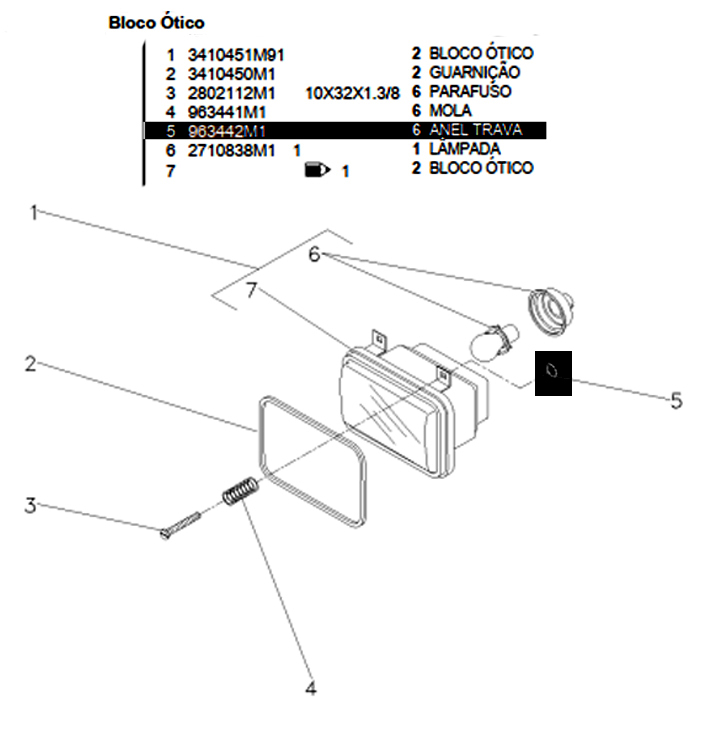 Bloco Ótico

| | | | | |
|---|---|---|---|---|
| 1 | 3410451M91 | | 2 | BLOCO ÓTICO |
| 2 | 3410450M1 | | 2 | GUARNIÇÃO |
| 3 | 2802112M1 | 10X32X1.3/8 | 6 | PARAFUSO |
| 4 | 963441M1 | | 6 | MOLA |
| 5 | 963442M1 | | 6 | ANEL TRAVA |
| 6 | 2710838M1 | 1 | 1 | LÂMPADA |
| 7 | | 1 | 2 | BLOCO ÓTICO |

1
6
7
2
5
3
4