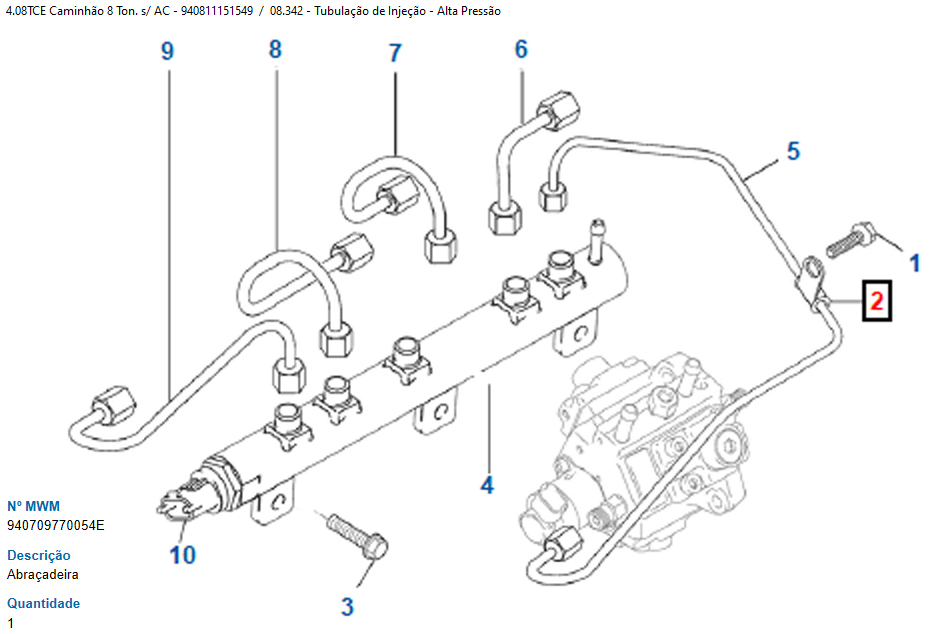 4.08TCE Caminhão 8 Ton. s/ AC - 940811151549 / 08.342 - Tubulação de Injeção - Alta Pressão

9
8
7
6
5
1
2
4
10
3

Nº MWM
940709770054E

Descrição
Abraçadeira

Quantidade
1