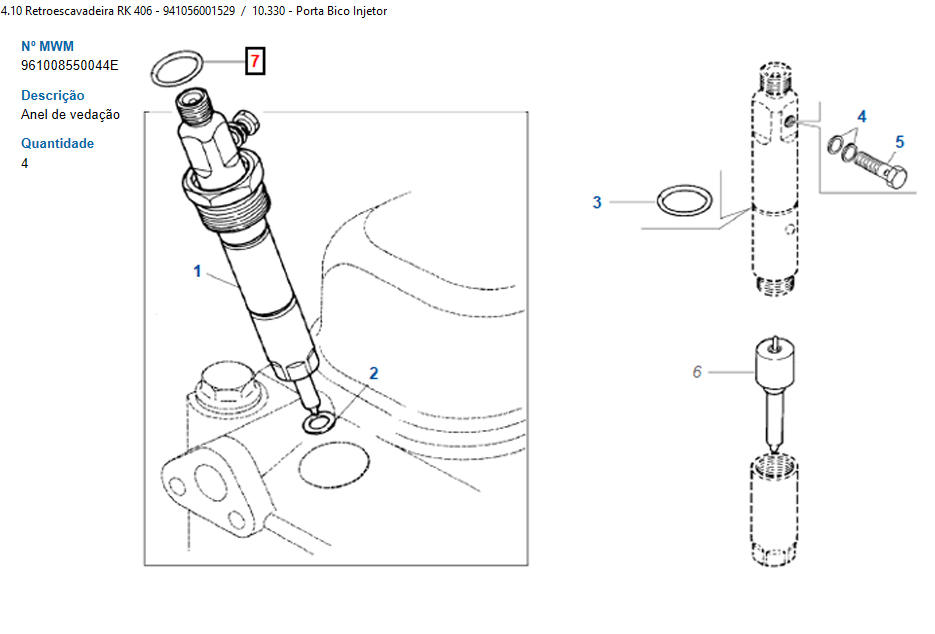 4.10 Retroescavadeira RK 406 - 941056001529 / 10.330 - Porta Bico Injetor

Nº MWM
961008550044E

Descrição
Anel de vedação

Quantidade
4

7

1

2

3

4

5

6