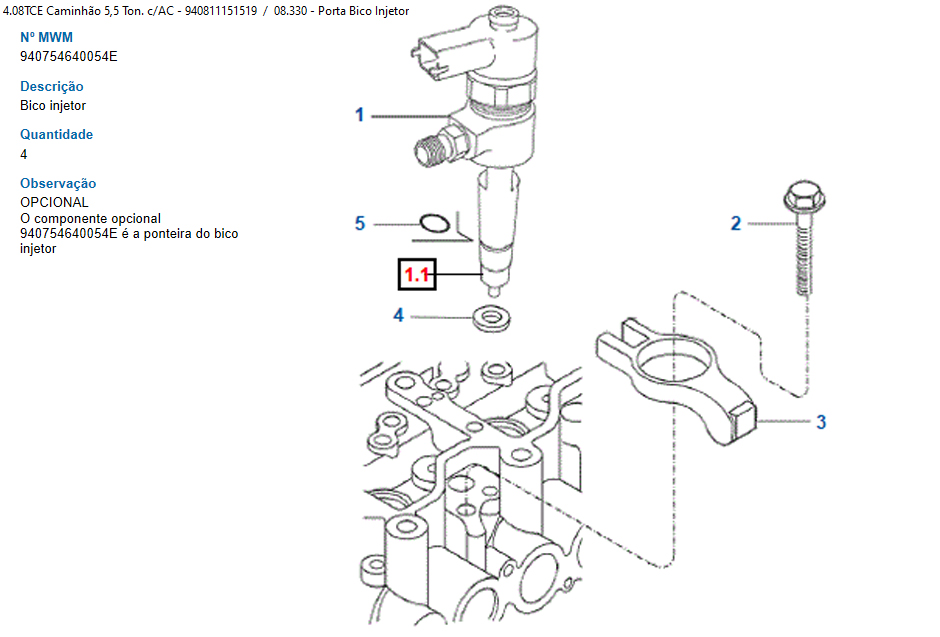 4.08TCE Caminhão 5,5 Ton. c/AC - 940811151519 / 08.330 - Porta Bico Injetor

Nº MWM
940754640054E

Descrição
Bico injetor

Quantidade
4

Observação
OPCIONAL
O componente opcional 940754640054E é a ponteira do bico injetor

1
5
1.1
4
2
3