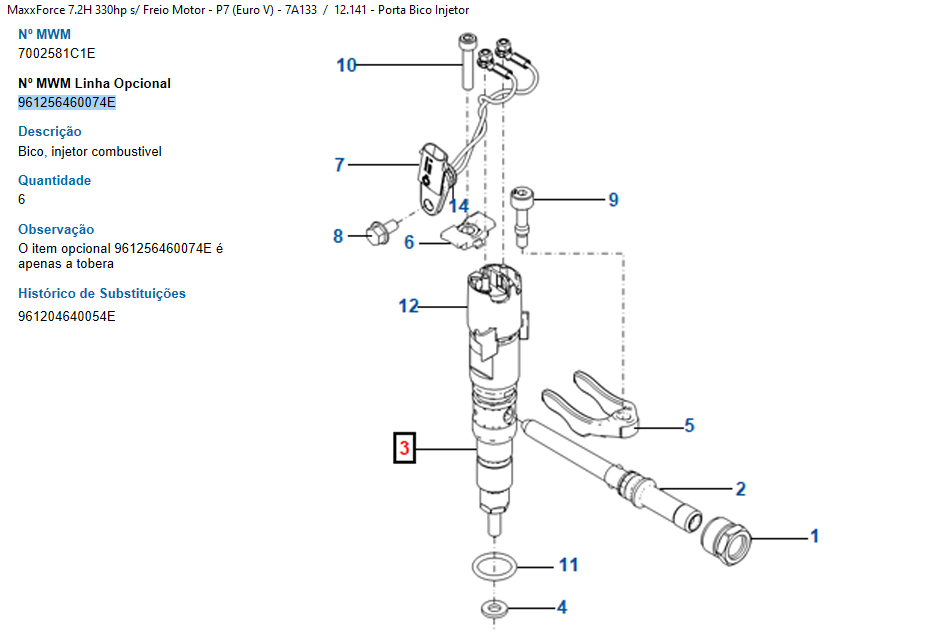 MaxxForce 7.2H 330hp s/ Freio Motor - P7 (Euro V) - 7A133 / 12.141 - Porta Bico Injetor

Nº MWM
7002581C1E

Nº MWM Linha Opcional
961256460074E

Descrição
Bico, injetor combustivel

Quantidade
6

Observação
O item opcional 961256460074E é apenas a tobera

Histórico de Substituições
961204640054E

10
7
14
9
8
6
12
5
3
2
1
11
4