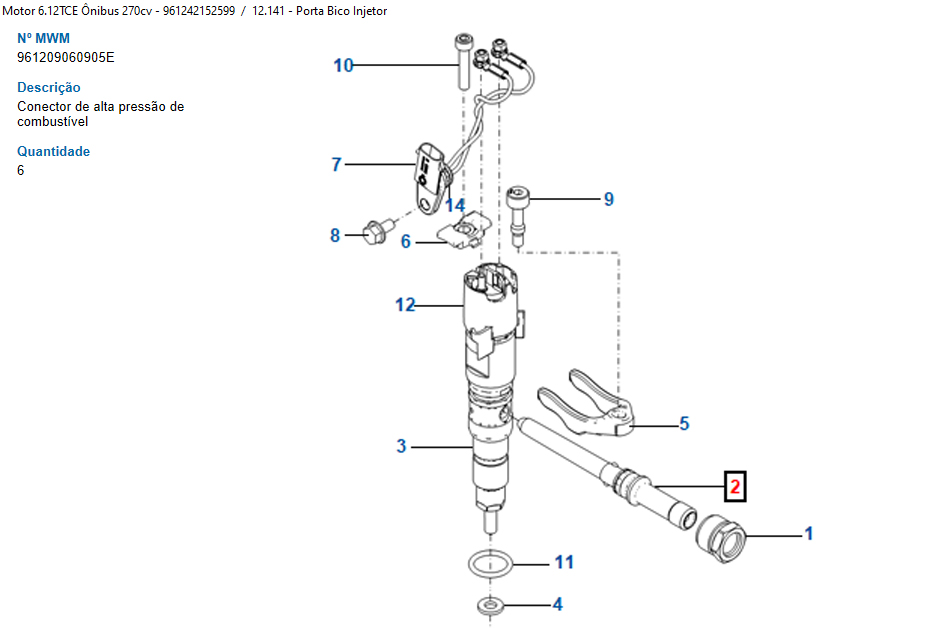 Motor 6.12TCE Ônibus 270cv - 961242152599 / 12.141 - Porta Bico Injetor

Nº MWM
961209060905E

Descrição
Conector de alta pressão de combustível

Quantidade
6

10
7
14
9
8
6
12
5
3
2
1
11
4