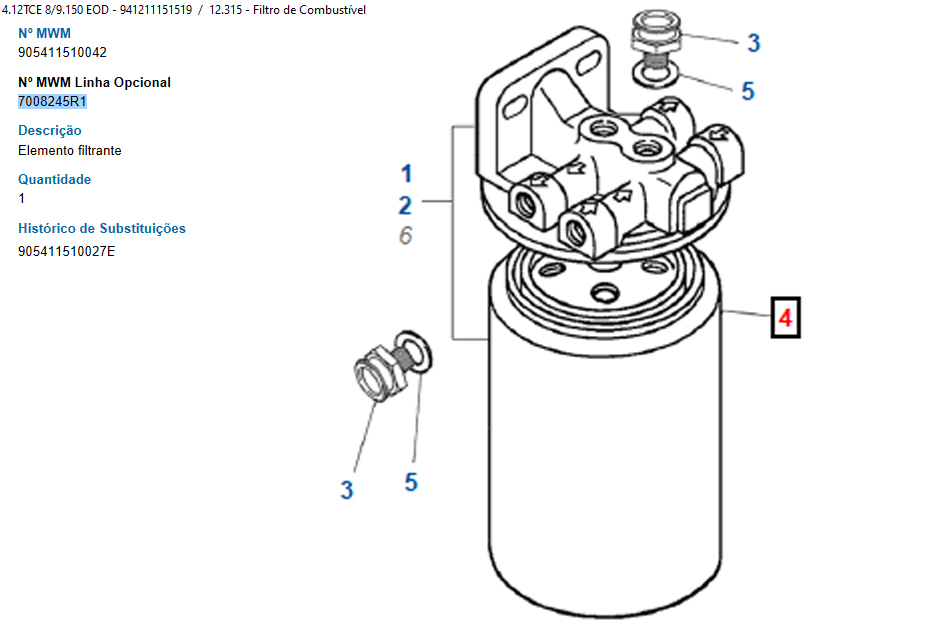 4.12TCE 8/9.150 EOD - 941211151519 / 12.315 - Filtro de Combustível

Nº MWM
905411510042

Nº MWM Linha Opcional
7008245R1

Descrição
Elemento filtrante

Quantidade
1

Histórico de Substituições
905411510027E

3
5
1
2
6
4
3
5