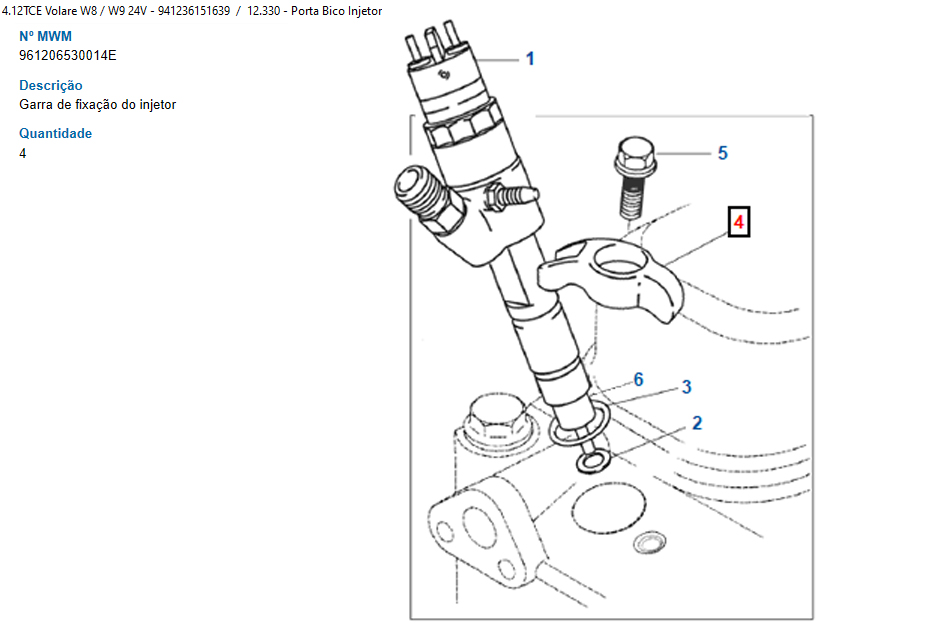 4.12TCE Volare W8 / W9 24V - 941236151639 / 12.330 - Porta Bico Injetor

Nº MWM
961206530014E

Descrição
Garra de fixação do injetor

Quantidade
4

1
5
4
6
3
2