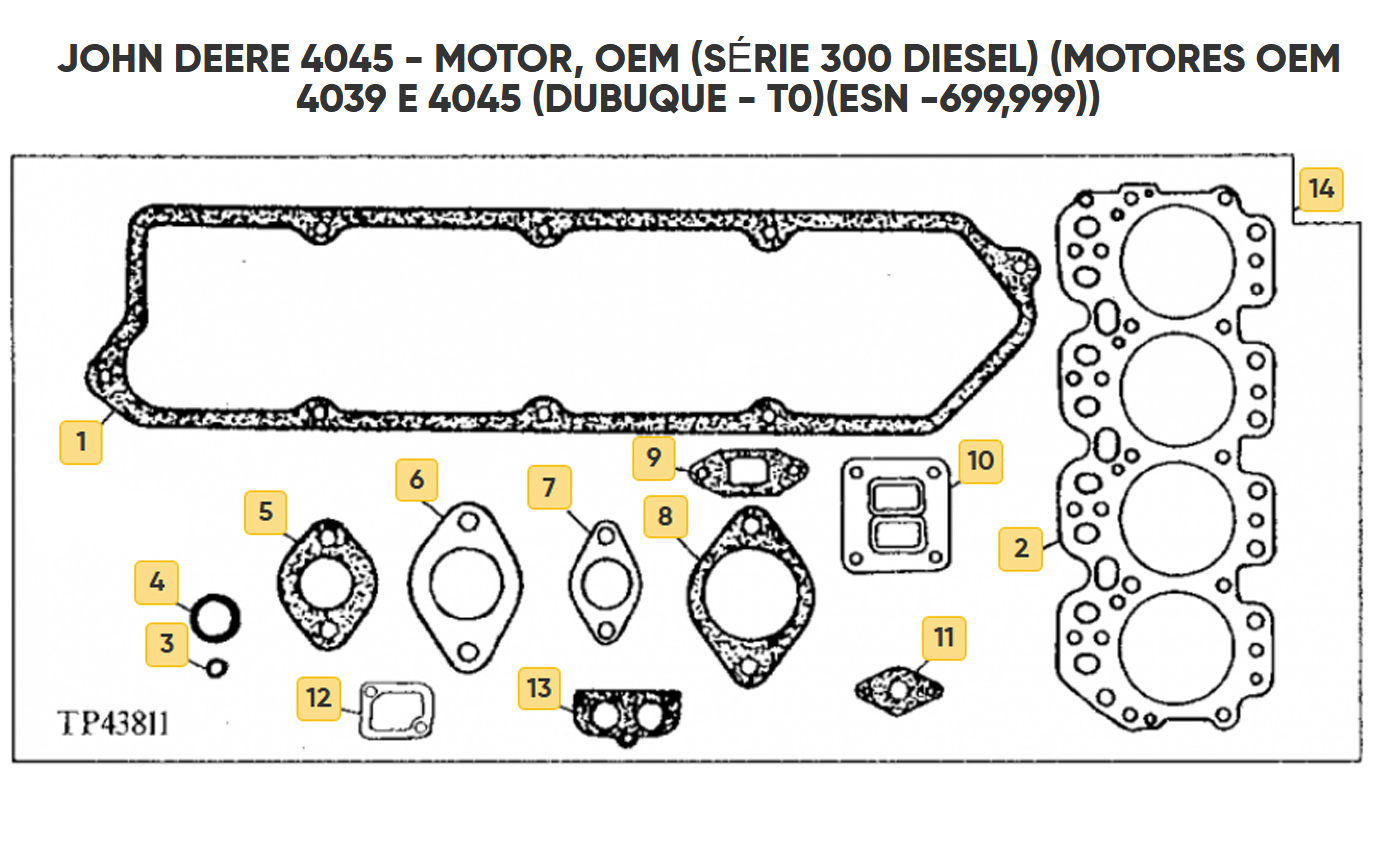 JOHN DEERE 4045 - MOTOR, OEM (SÉRIE 300 DIESEL) (MOTORES OEM 4039 E 4045 (DUBUQUE - T0)(ESN -699,999))

14

1

9

10

6

7

5

8

2

4

3

11

12

13

TP43811