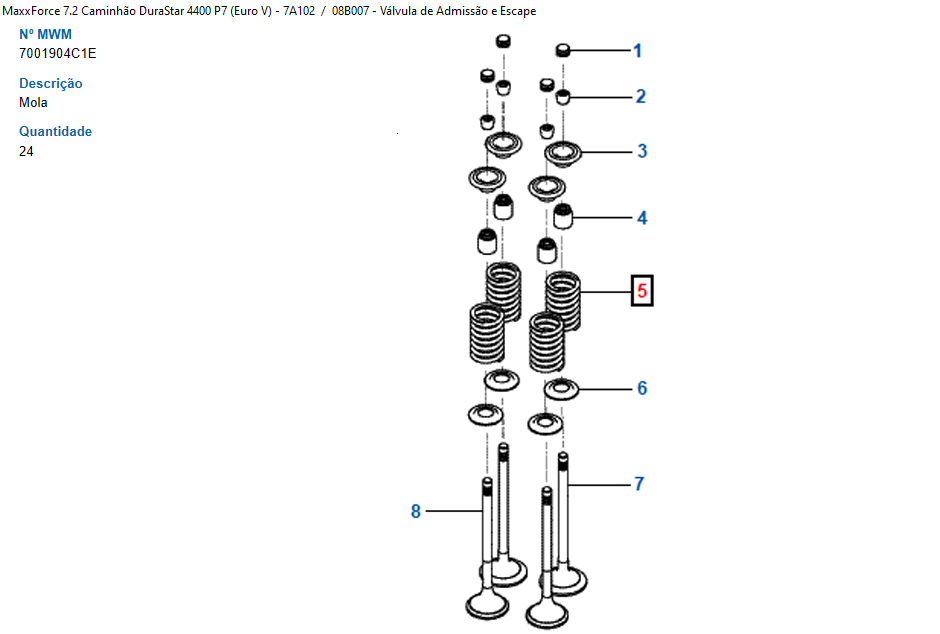 MaxxForce 7.2 Caminhão DuraStar 4400 P7 (Euro V) - 7A102 / 08B007 - Válvula de Admissão e Escape

Nº MWM
7001904C1E

Descrição
Mola

Quantidade
24

1
2
3
4
5
6
7
8