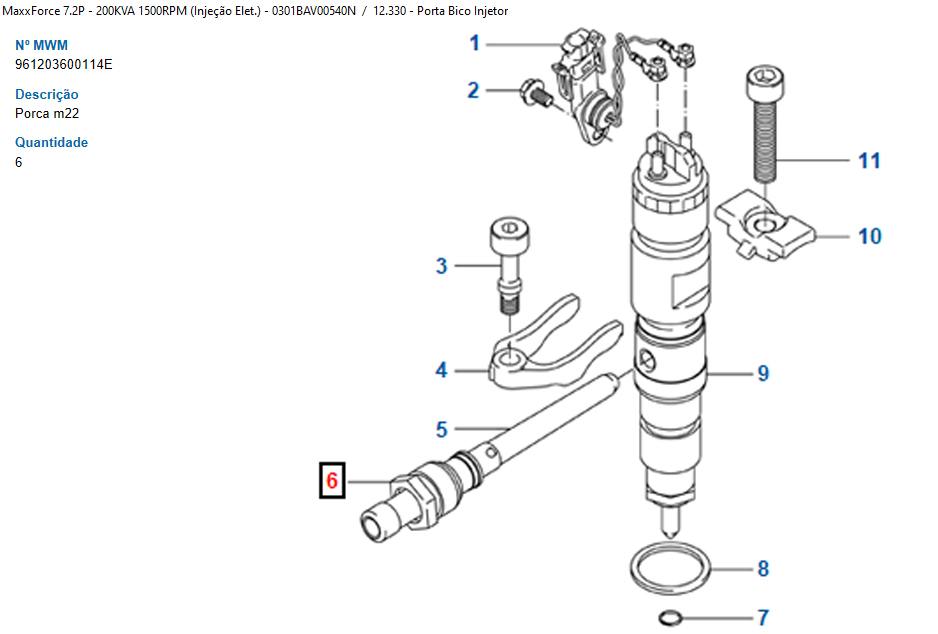 MaxxForce 7.2P - 200KVA 1500RPM (Injeção Elet.) - 0301BAV00540N / 12.330 - Porta Bico Injetor

Nº MWM
961203600114E

Descrição
Porca m22

Quantidade
6

1
2
11
10
3
4
9
5
6
8
7