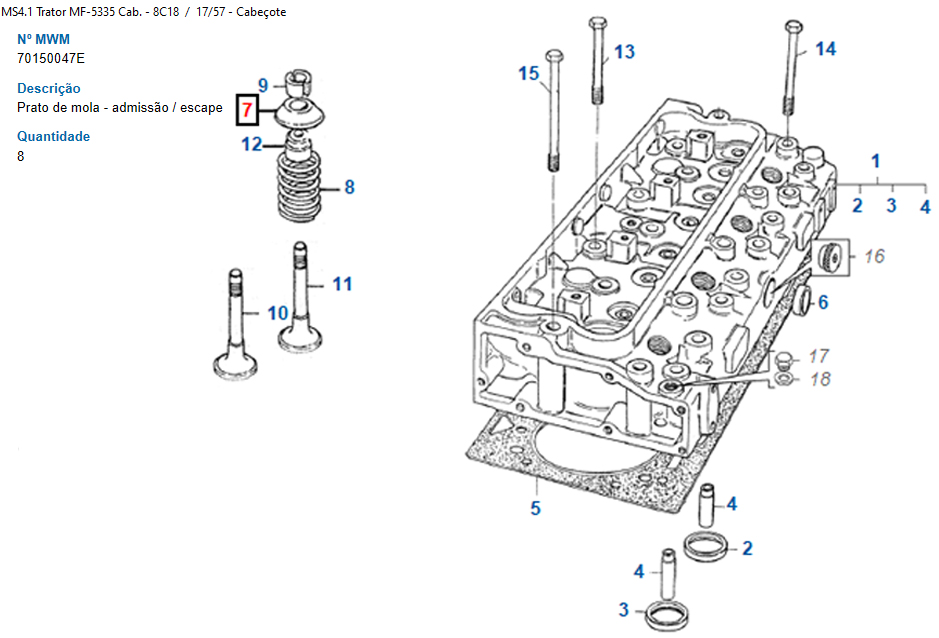 MS4.1 Trator MF-5335 Cab. - 8C18 / 17/57 - Cabeçote

Nº MWM
70150047E

Descrição
Prato de mola - admissão / escape

Quantidade
8

9
7
12
8
10
11
15
13
14
1
2
3
4
16
6
17
18
5
4
2
4
3