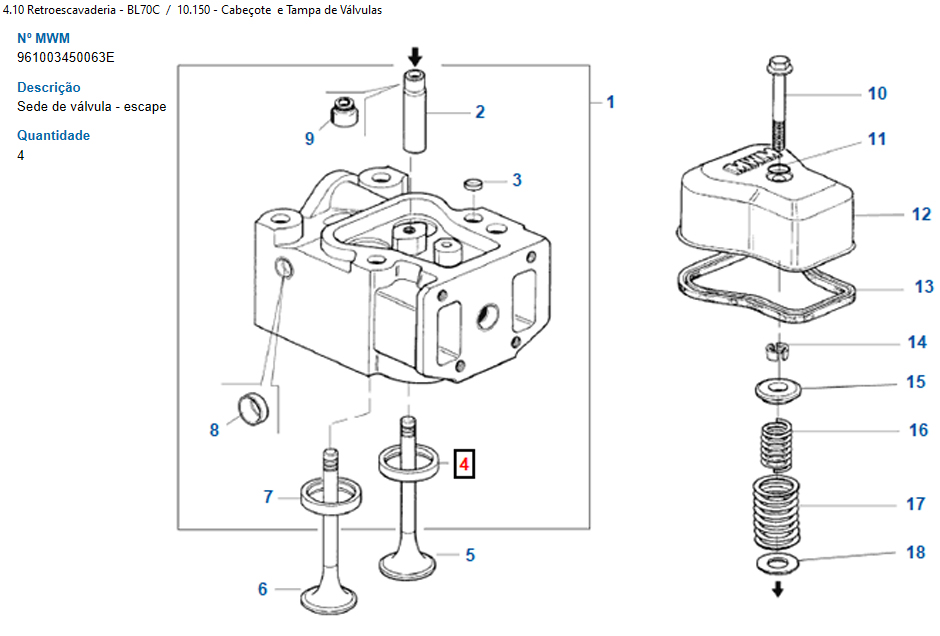 4.10 Retroescavaderia - BL70C / 10.150 - Cabeçote e Tampa de Válvulas

Nº MWM
961003450063E

Descrição
Sede de válvula - escape

Quantidade
4

1
2
9
3
8
4
7
5
6
10
11
MWM
12
13
14
15
16
17
18