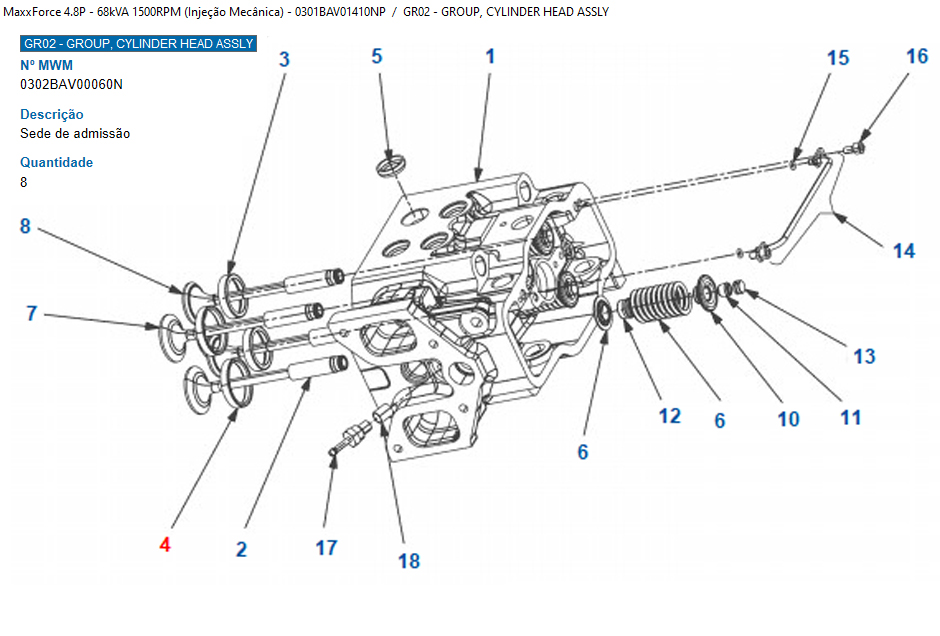 MaxxForce 4.8P - 68kVA 1500RPM (Injeção Mecânica) - 0301BAV01410NP / GR02 - GROUP, CYLINDER HEAD ASSLY

GR02 - GROUP, CYLINDER HEAD ASSLY

Nº MWM
0302BAV00060N

Descrição
Sede de admissão

Quantidade
8

3
5
1
15
16
8
14
7
13
12
6
10
11
6
4
2
17
18