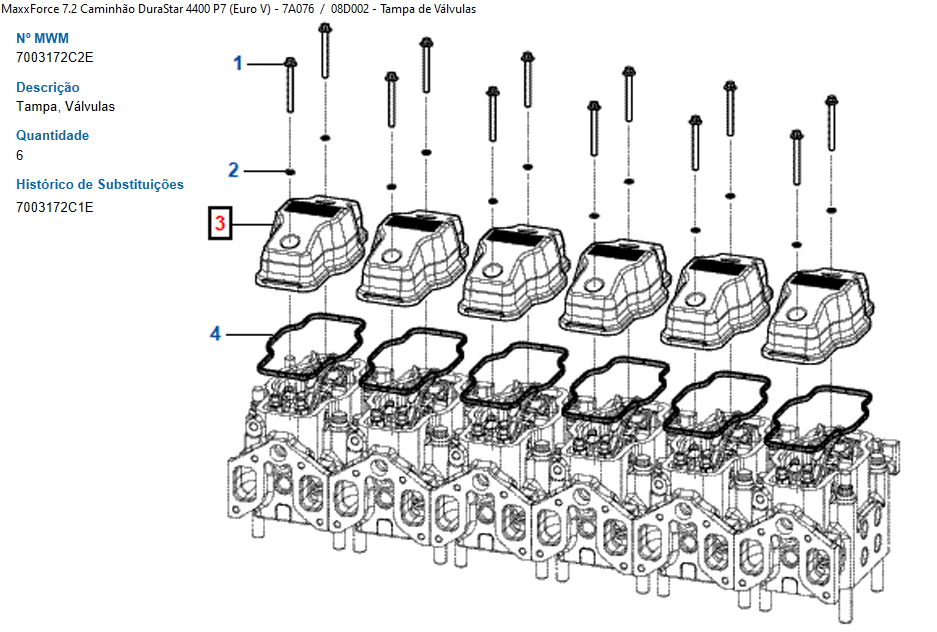 MaxxForce 7.2 Caminhão DuraStar 4400 P7 (Euro V) - 7A076 / 08D002 - Tampa de Válvulas

Nº MWM
7003172C2E

Descrição
Tampa, Válvulas

Quantidade
6

Histórico de Substituições
7003172C1E

1
2
3
4