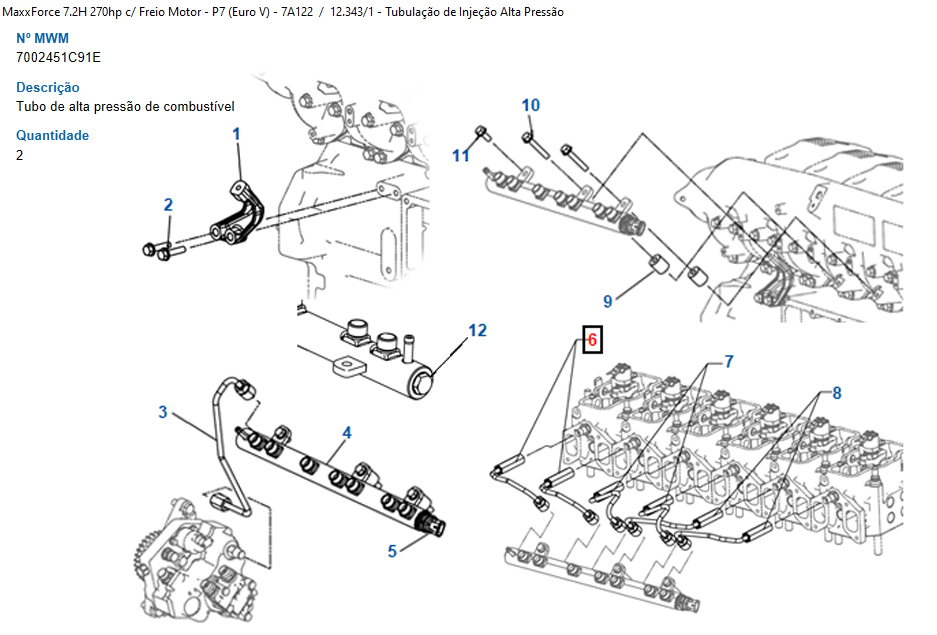 MaxxForce 7.2H 270hp c/ Freio Motor - P7 (Euro V) - 7A122 / 12.343/1 - Tubulação de Injeção Alta Pressão

Nº MWM
7002451C91E

Descrição
Tubo de alta pressão de combustível

Quantidade
2

1
2
10
11
9
12
6
7
8
3
4
5