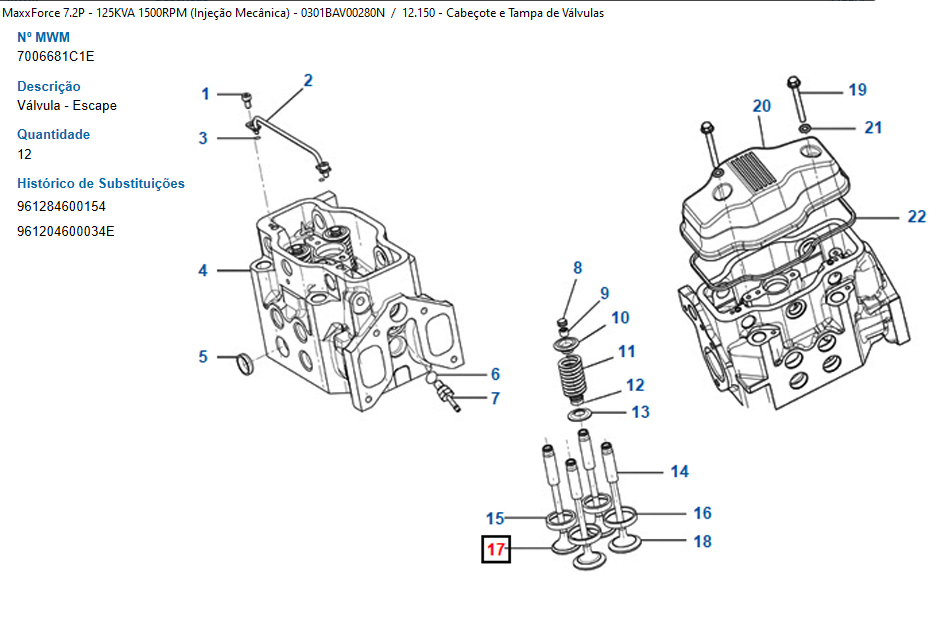 MaxxForce 7.2P - 125KVA 1500RPM (Injeção Mecânica) - 0301BAV00280N / 12.150 - Cabeçote e Tampa de Válvulas

Nº MWM
7006681C1E

Descrição
Válvula - Escape

Quantidade
12

Histórico de Substituições
961284600154
961204600034E

1
2
3
4
5
6
7
8
9
10
11
12
13
14
15
16
17
18
19
20
21
22